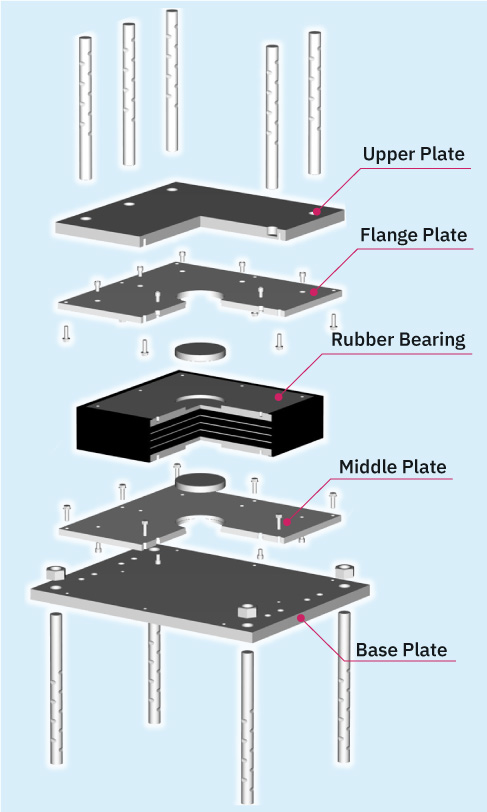 Upper Plate

Flange Plate

Rubber Bearing

Middle Plate

Base Plate