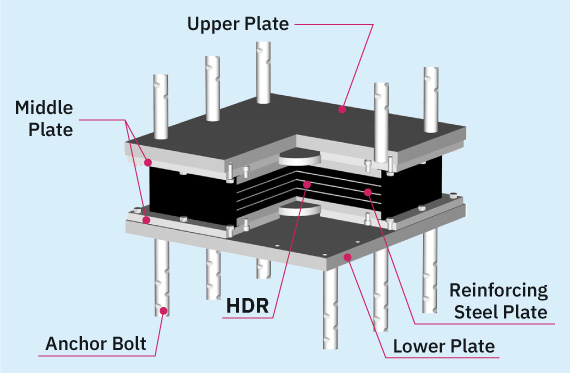 Upper Plate

Middle Plate

HDR

Reinforcing Steel Plate

Anchor Bolt

Lower Plate